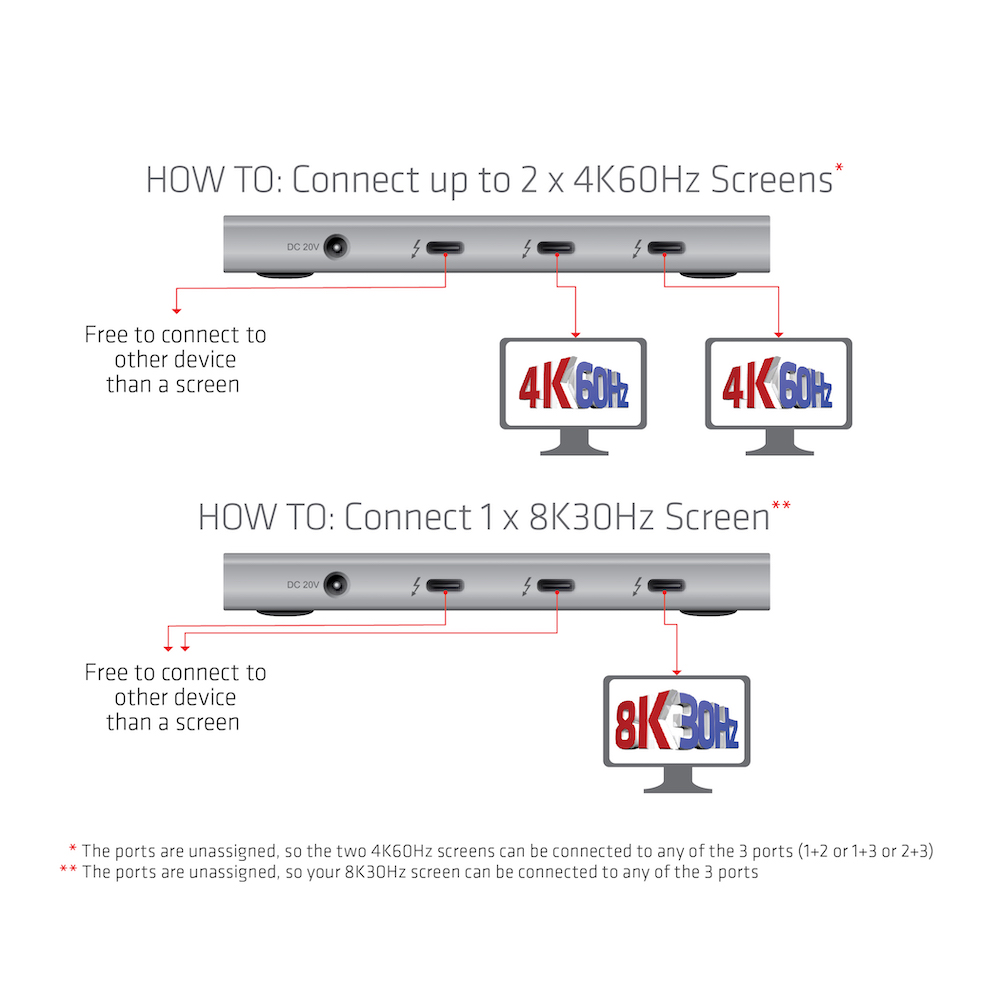 HOW TO: Connect up to 2 x 4K60Hz Screens*

DC 20V

Free to connect to other device than a screen

4K 60Hz

4K 60Hz

HOW TO: Connect 1 x 8K30Hz Screen**

DC 20V

Free to connect to other device than a screen

8K 30Hz

* The ports are unassigned, so the two 4K60Hz screens can be connected to any of the 3 ports (1+2 or 1+3 or 2+3)
** The ports are unassigned, so your 8K30Hz screen can be connected to any of the 3 ports